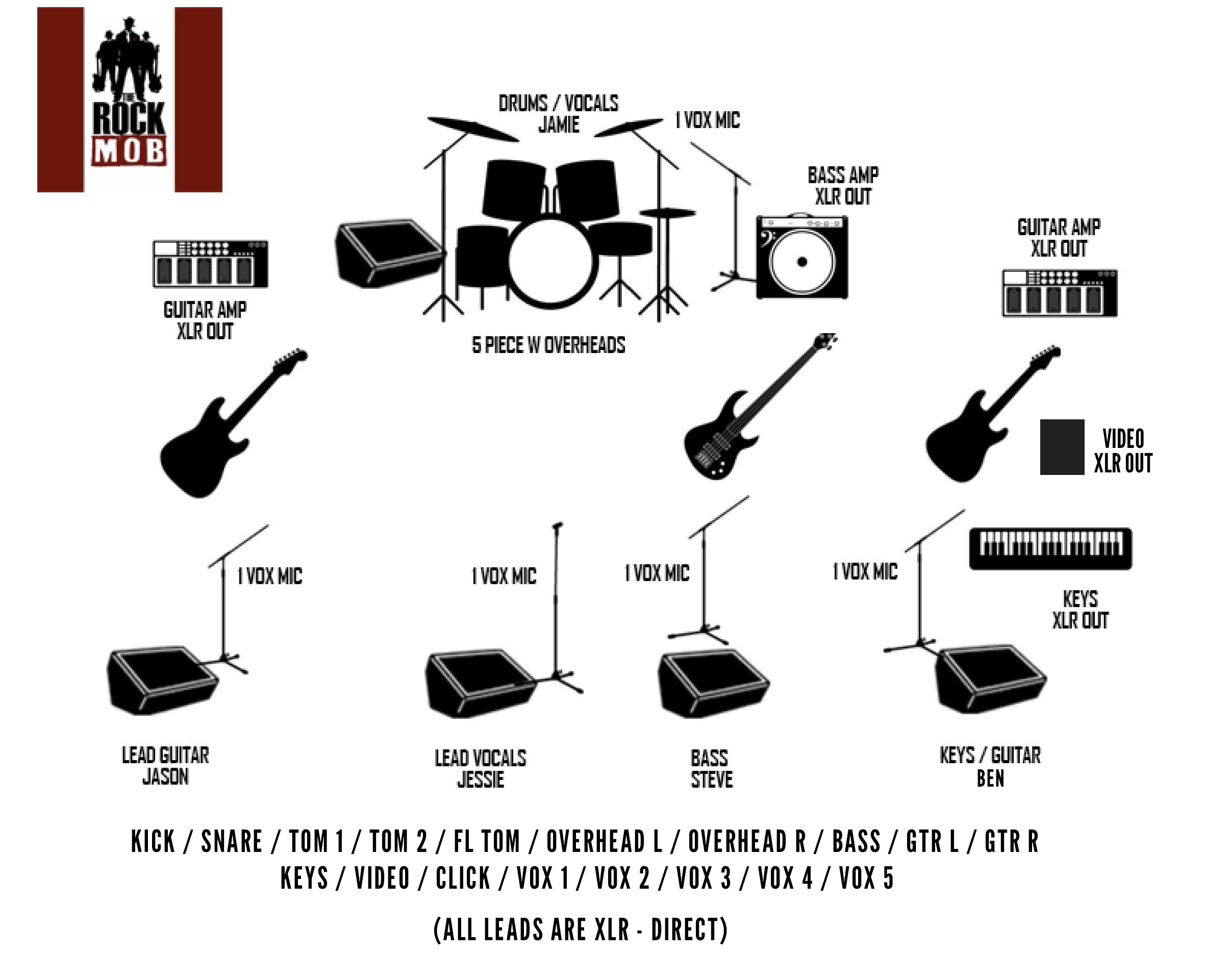 THE ROCK MOB

DRUMS / VOCALS
JAMIE

1 VOX MIC

BASS AMP
XLR OUT

GUITAR AMP
XLR OUT

GUITAR AMP
XLR OUT

5 PIECE W OVERHEADS

VIDEO
XLR OUT

1 VOX MIC

1 VOX MIC

1 VOX MIC

1 VOX MIC

KEYS
XLR OUT

LEAD GUITAR
JASON

LEAD VOCALS
JESSIE

BASS
STEVE

KEYS / GUITAR
BEN

KICK / SNARE / TOM 1 / TOM 2 / FL TOM / OVERHEAD L / OVERHEAD R / BASS / GTR L / GTR R
KEYS / VIDEO / CLICK / VOX 1 / VOX 2 / VOX 3 / VOX 4 / VOX 5

(ALL LEADS ARE XLR - DIRECT)